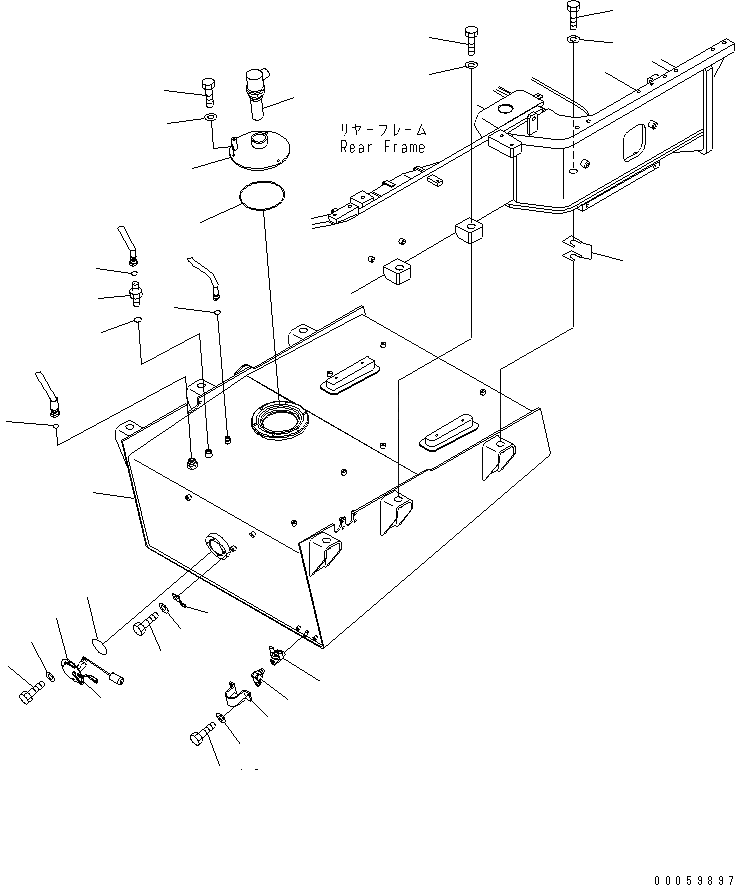 リヤーフレーム
Rear Frame

00059897