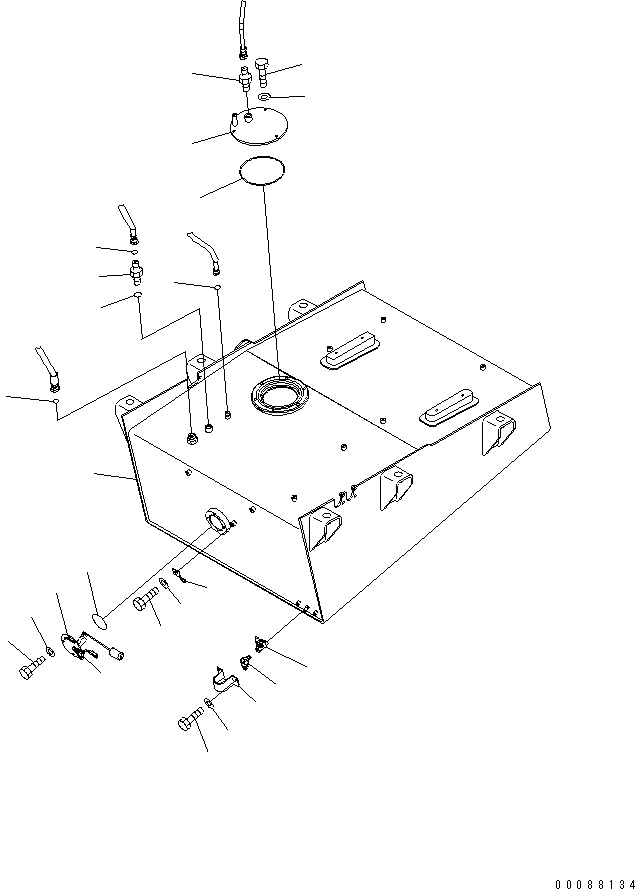 00088134