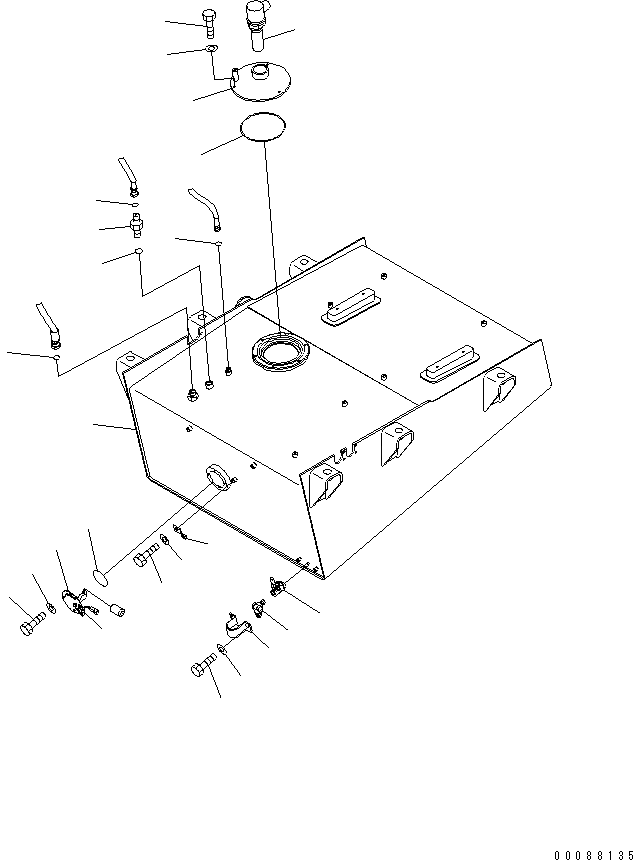 00088135