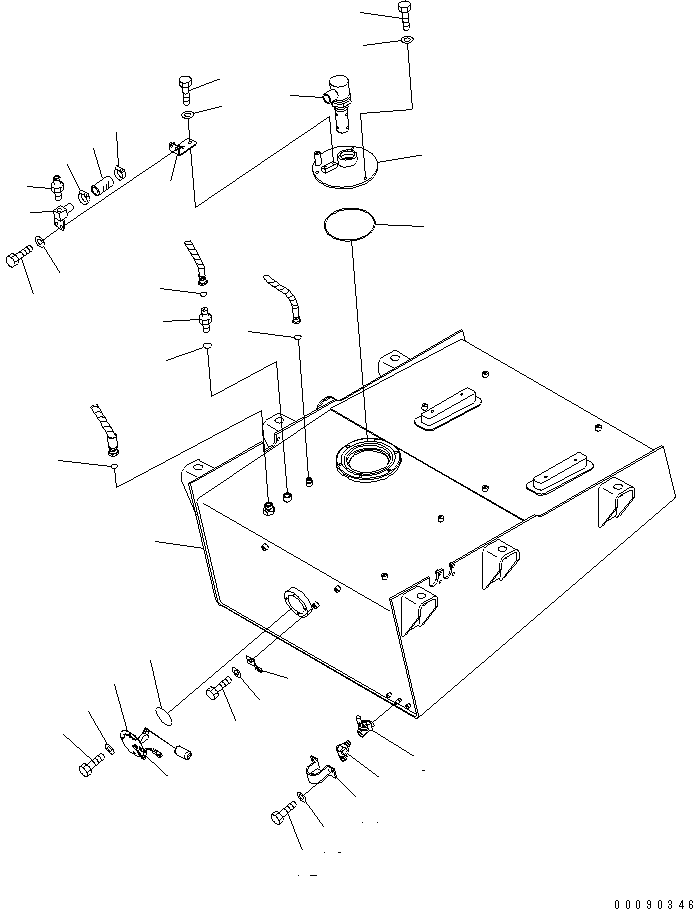 00090346