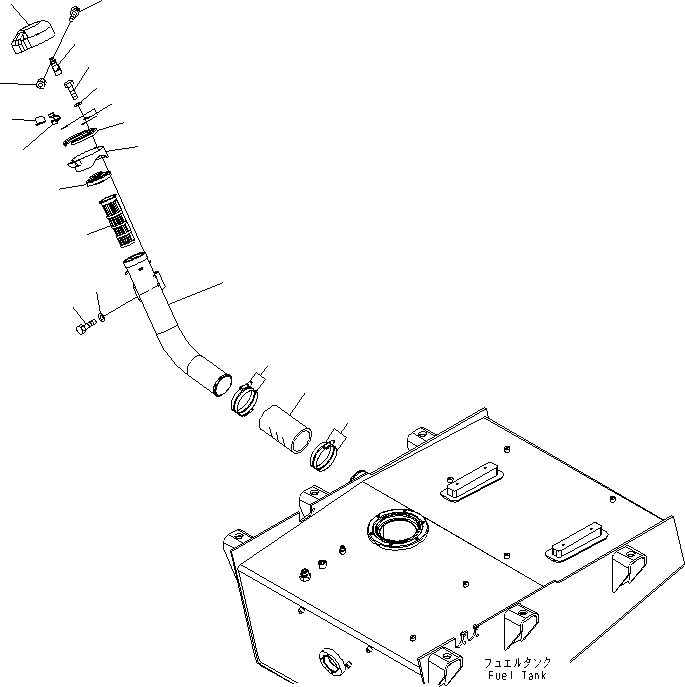 フュエルタンク
Fuel Tank