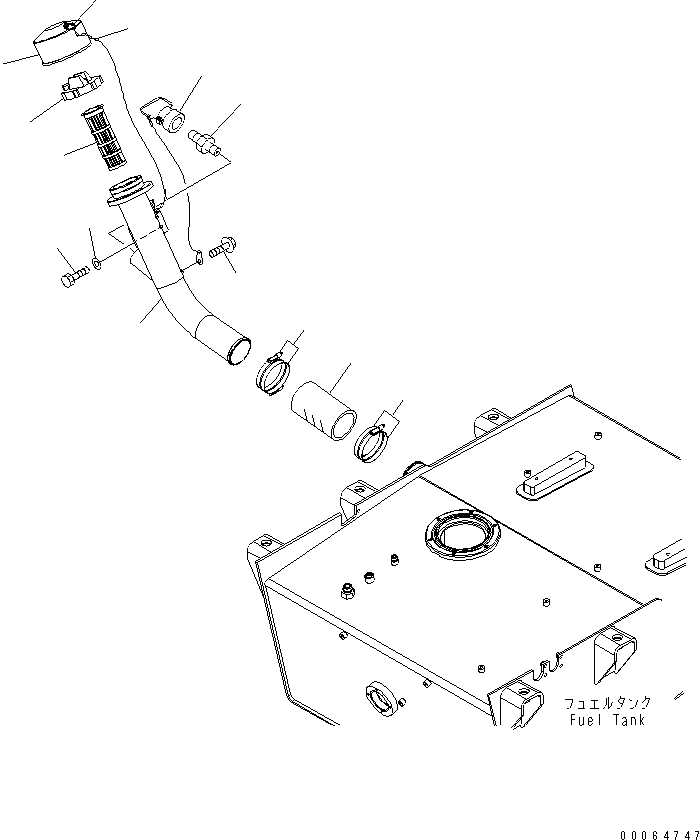 フュエルタンク
Fuel Tank

00064747