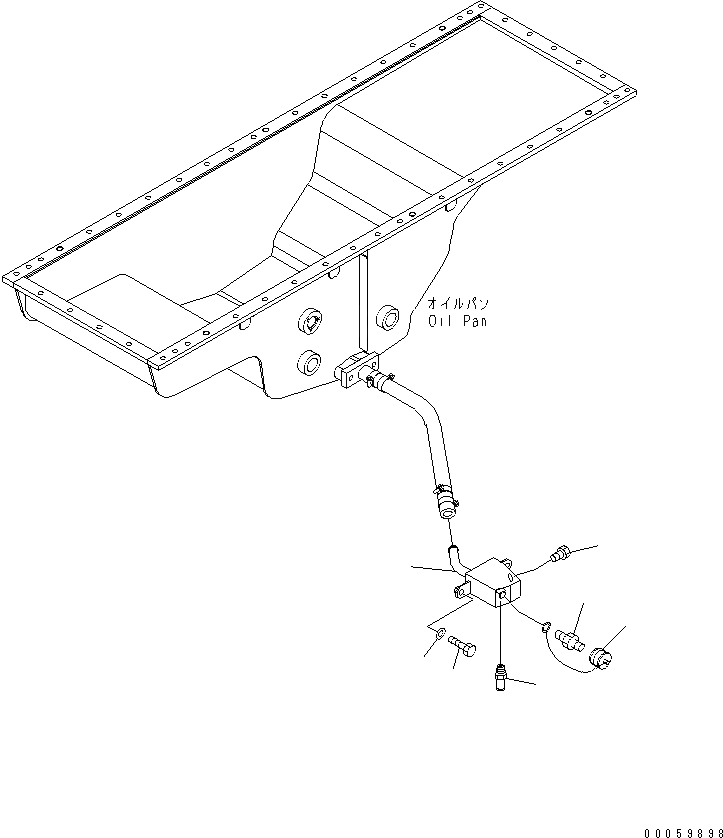 オイルパン
Oil Pan

00059898