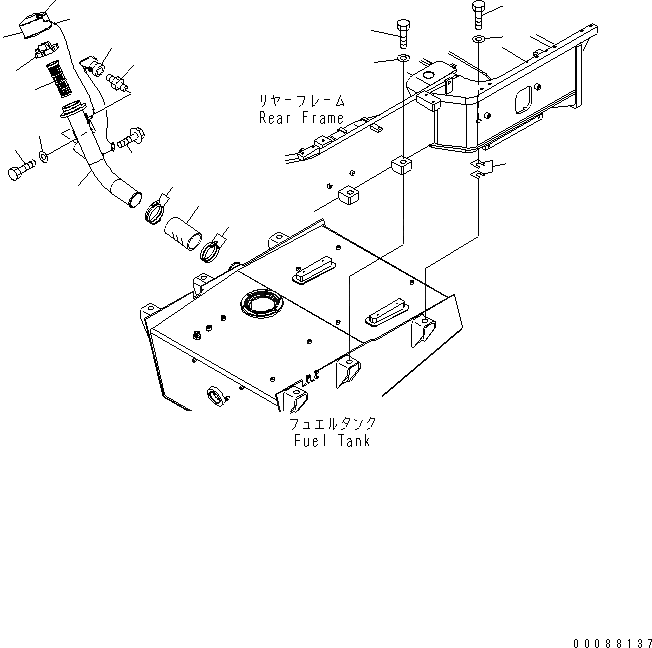 リヤーフレーム
Rear Frame

フュエルタンク
Fuel Tank

00088137