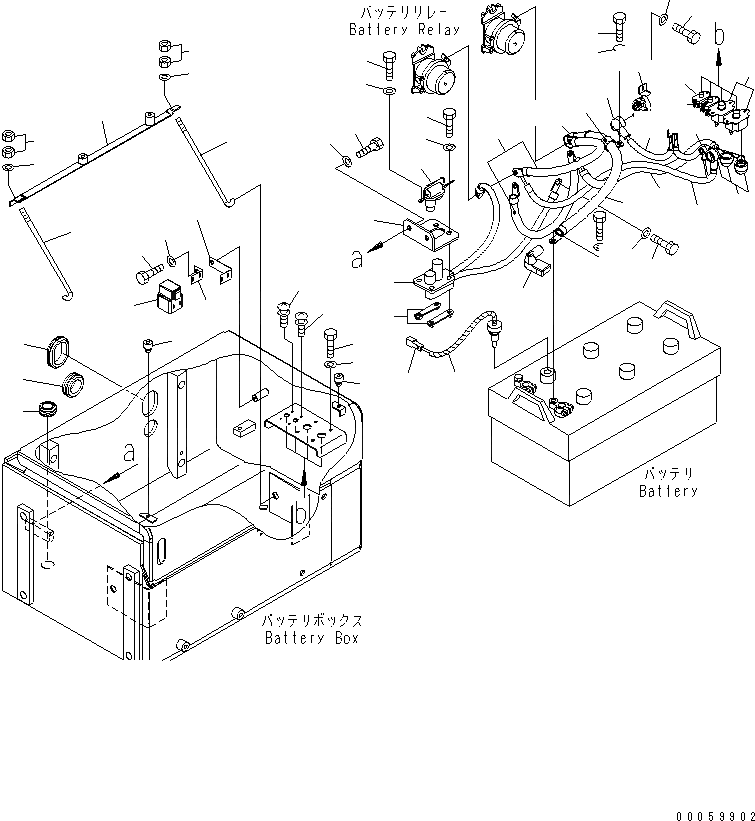 バッテリリレー
Battery Relay

b

a

a

b

バッテリ
Battery

バッテリボックス
Battery Box

00059902