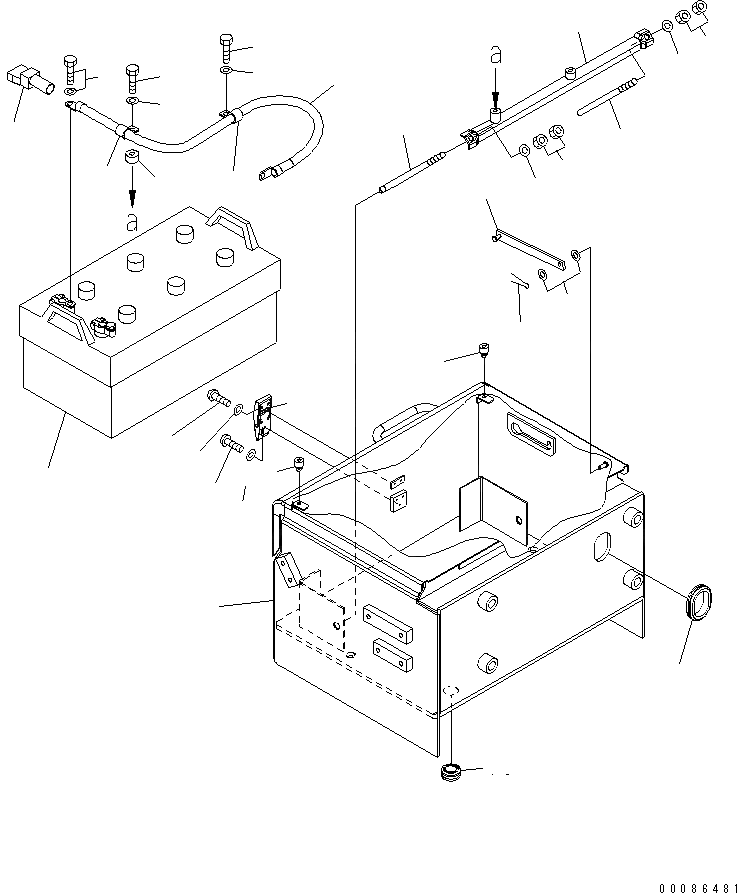 a

a

00086481