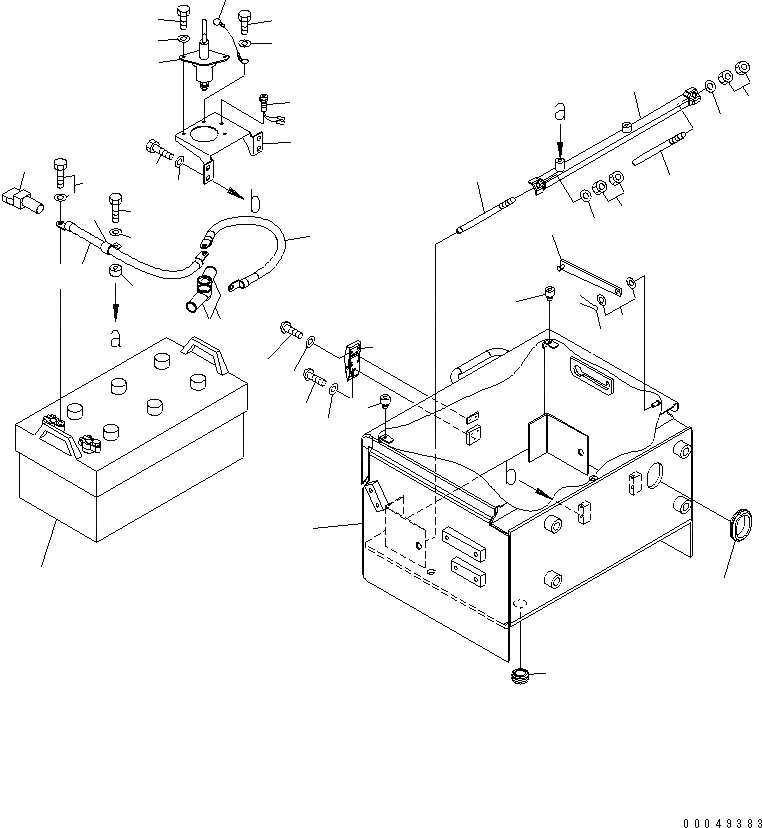 a
b
a
b
00049383