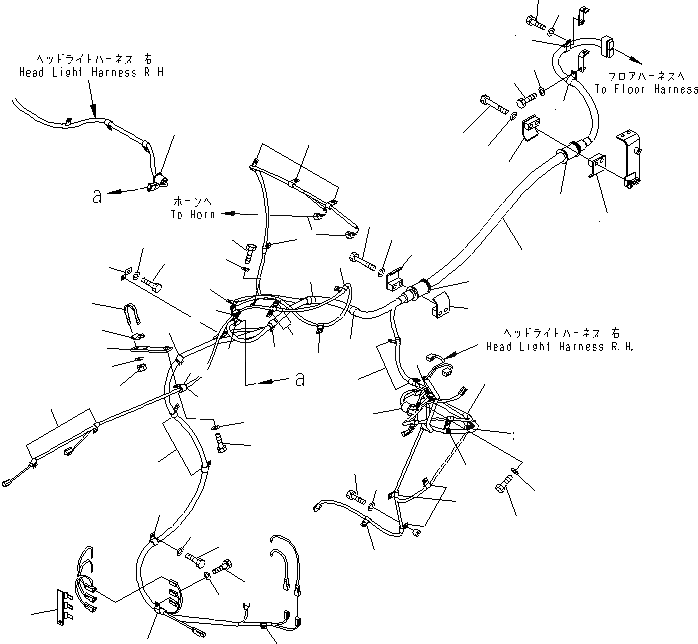 ヘッドライトハーネス 右
Head Light Harness R H

フロアハーネスへ
To Floor Harness

a

ホーンへ
To Horn

ヘッドライトハーネス 右
Head Light Harness R.H.

a