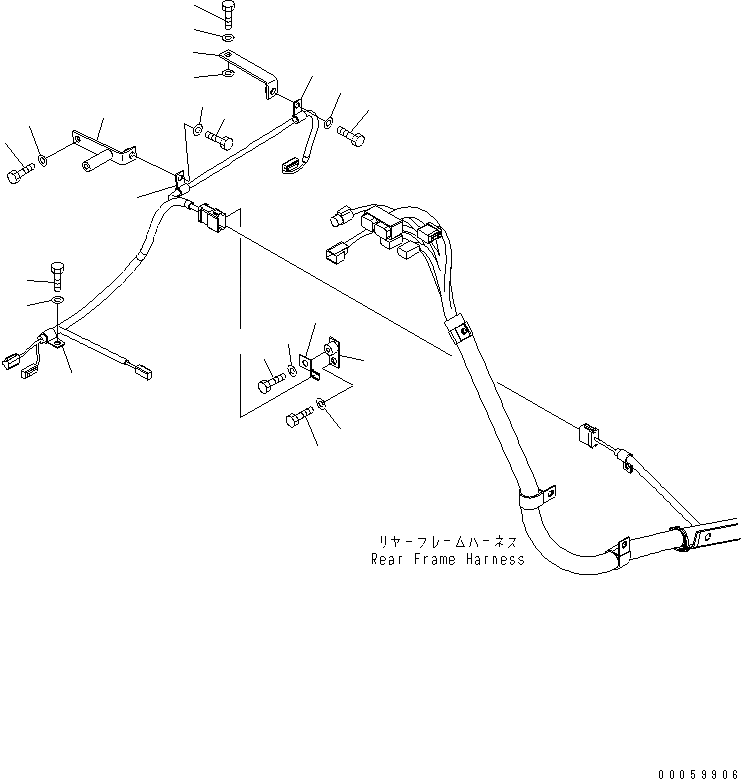 リヤーフレームハーネス
Rear Frame Harness

00059906