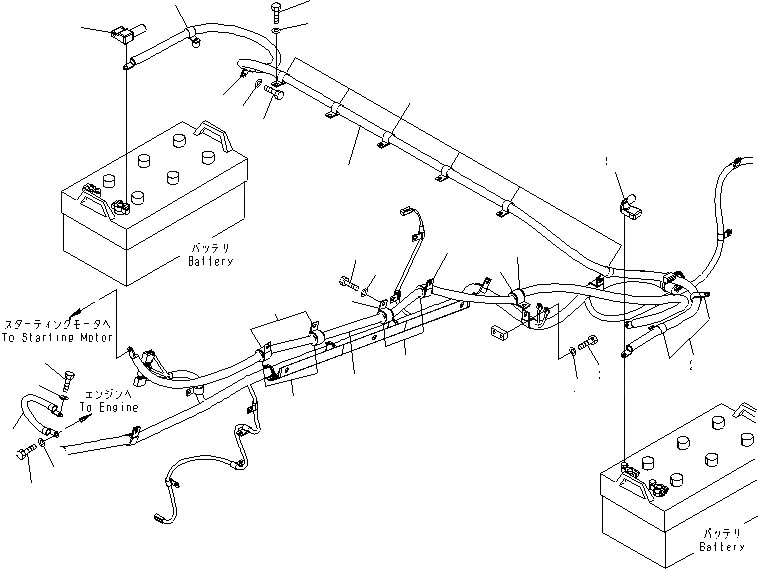 バッテリ
Battery

スターティングモータへ
To Starting Motor

エンジンへ
To Engine

バッテリ
Battery