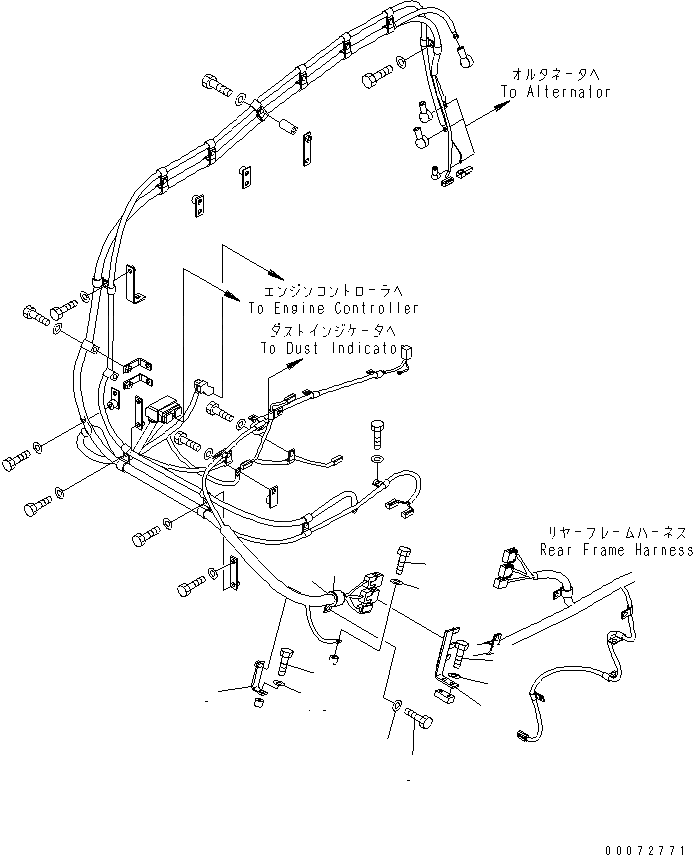 オルタネータへ
To Alternator

エンジンコントローラへ
To Engine Controller
ダストインジケータへ
To Dust Indicator

リヤーフレームハーネス
Rear Frame Harness

00072771