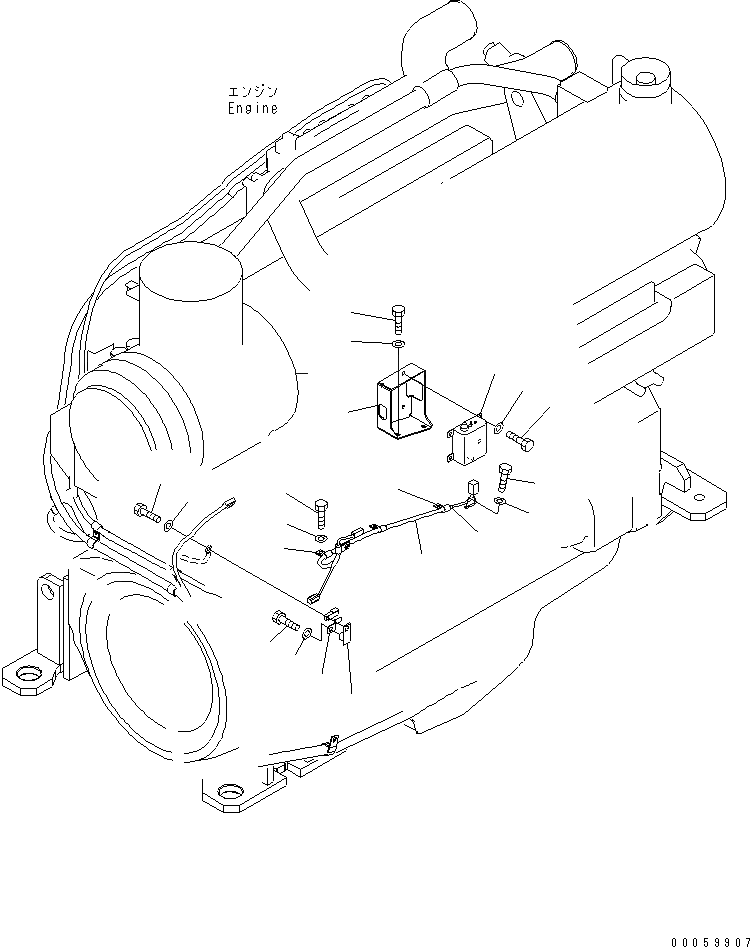 エンジン
Engine

00059907