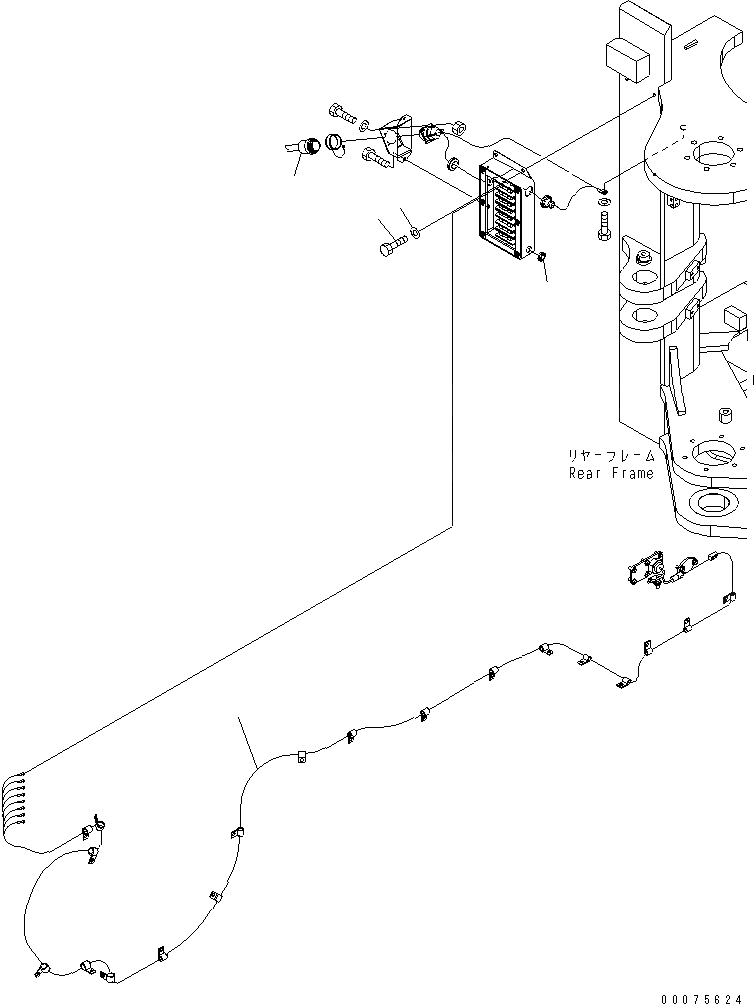 リヤーフレーム
Rear Frame

00075624