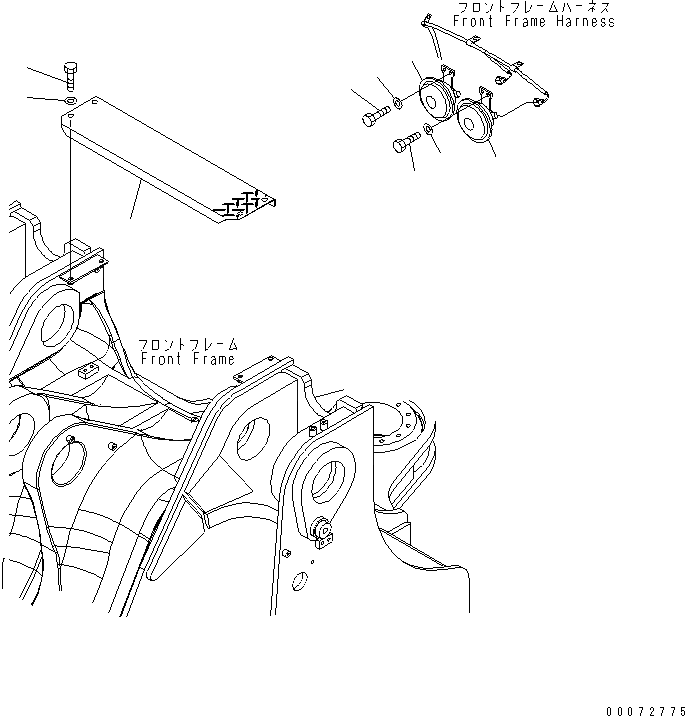 フロントフレームハーネス
Front Frame Harness

フロントフレーム
Front Frame

00072775