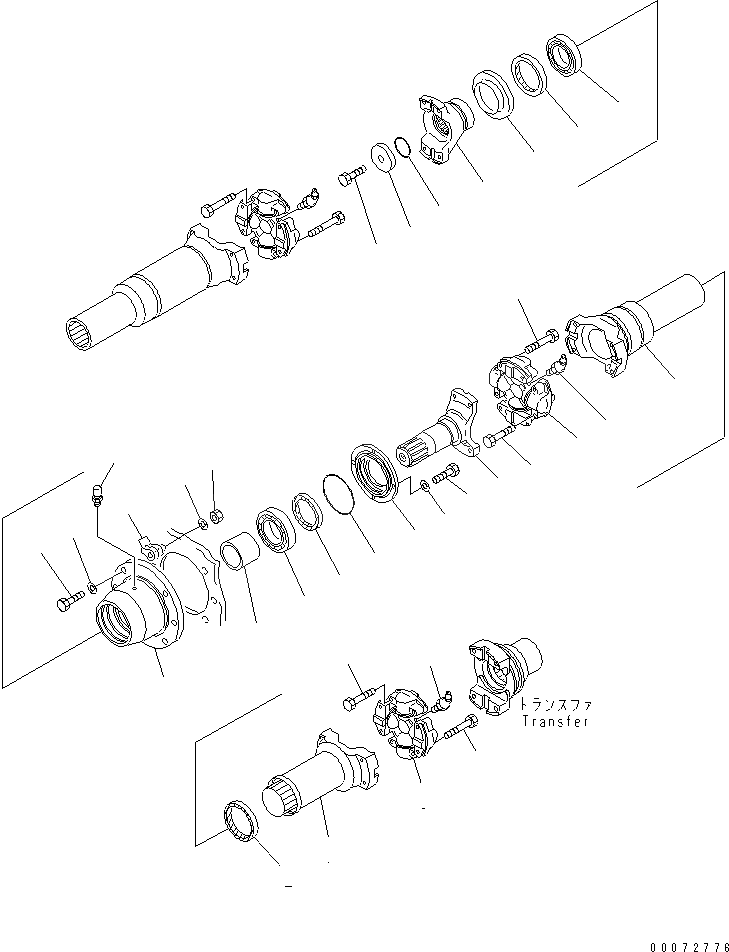 トランスファ
Transfer

00072776