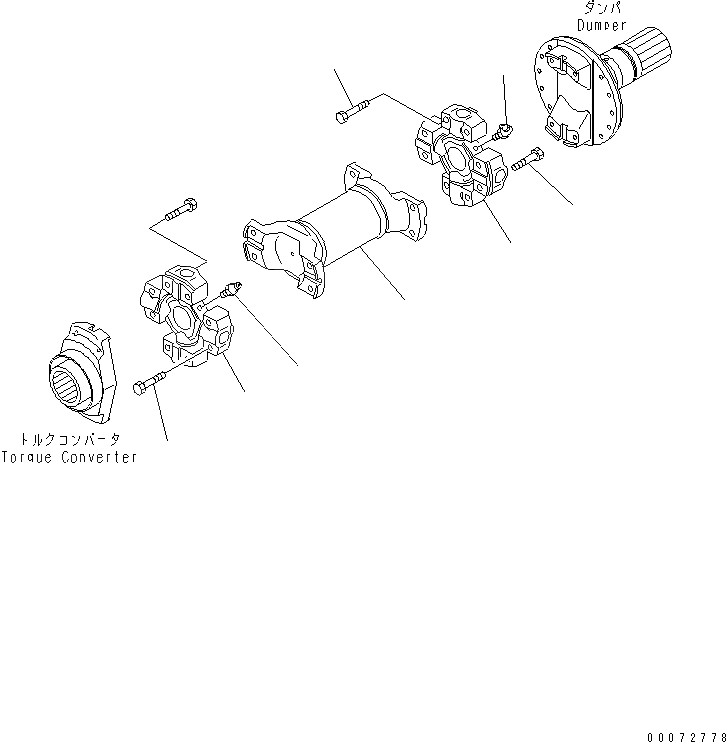 ダンパ
Dumper

トルクコンバータ
Torque Converter

00072778