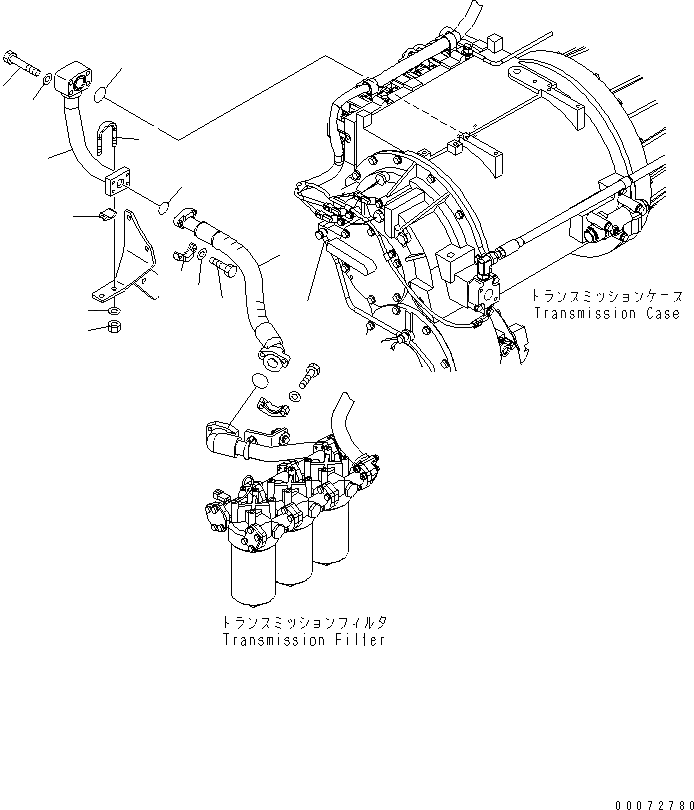 トランスミッションケース
Transmission Case

トランスミッションフィルタ
Transmission Filter

00072780