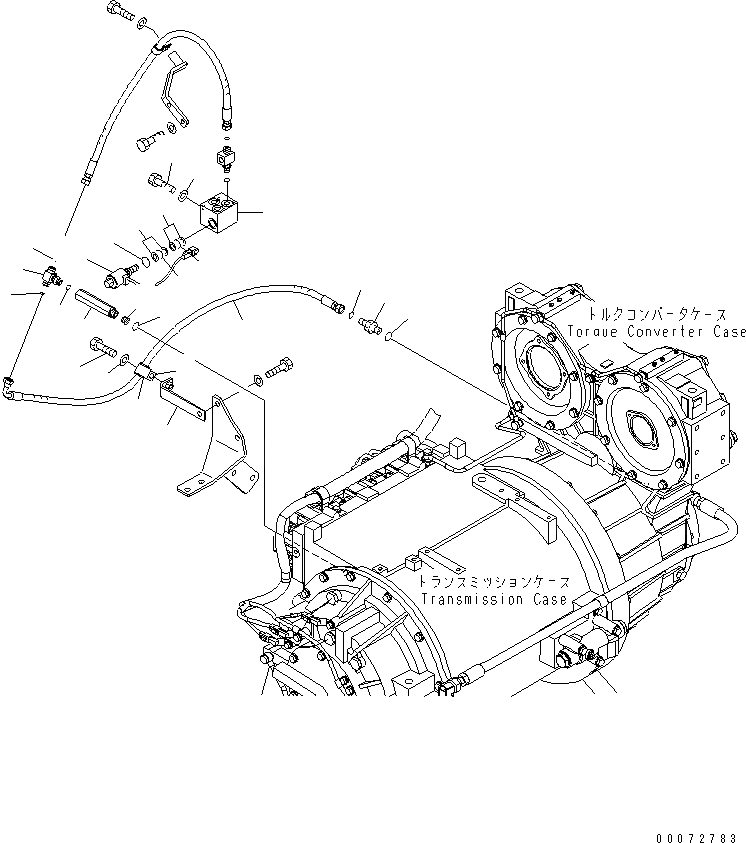 トルクコンバータケース
Torque Converter Case

トランスミッションケース
Transmission Case

00072783