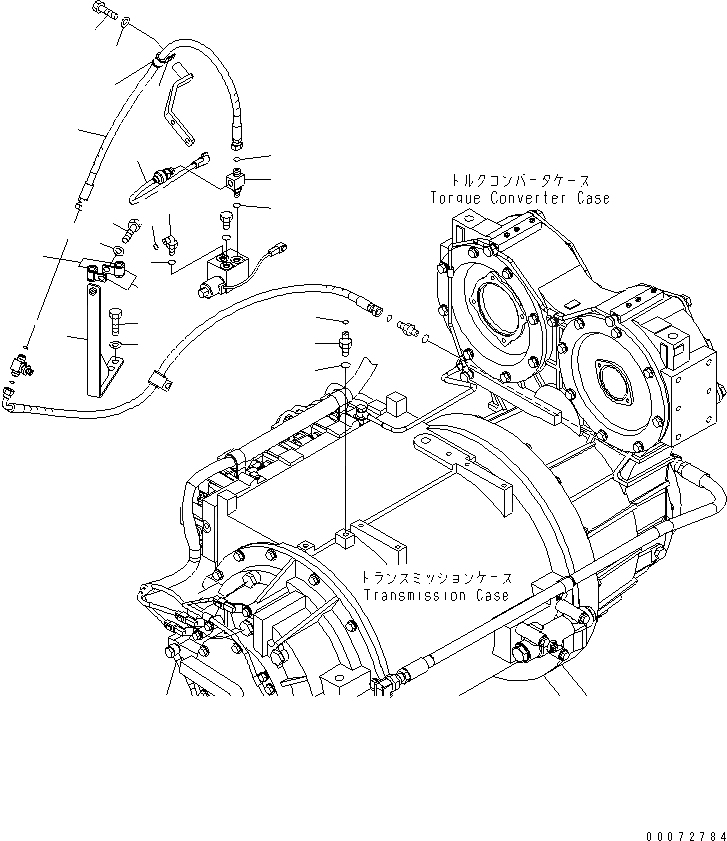 トルクコンバータケース
Torque Converter Case

トランスミッションケース
Transmission Case

00072784