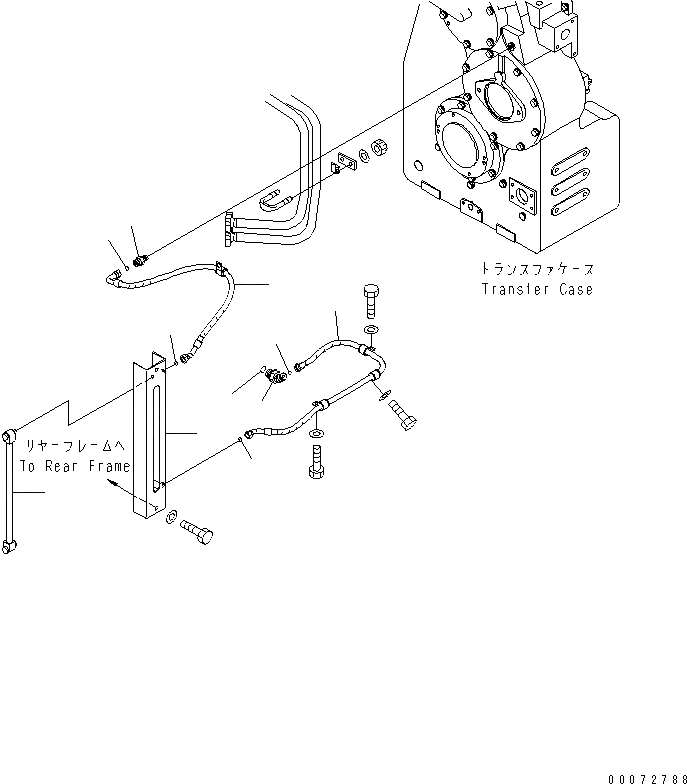 トランスファケース
Transfer Case

リヤーフレームへ
To Rear Frame

00072788