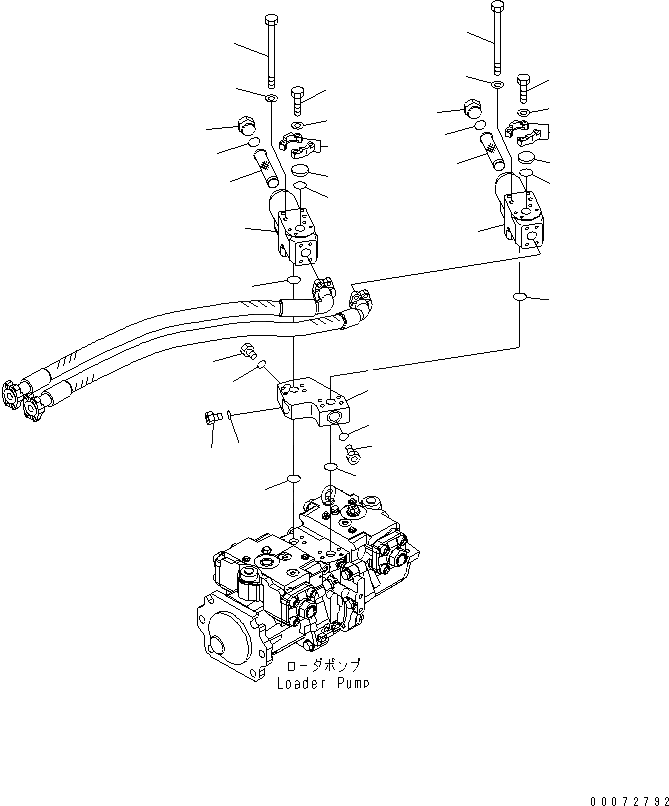 ローダポンプ
Loader Pump

00072792