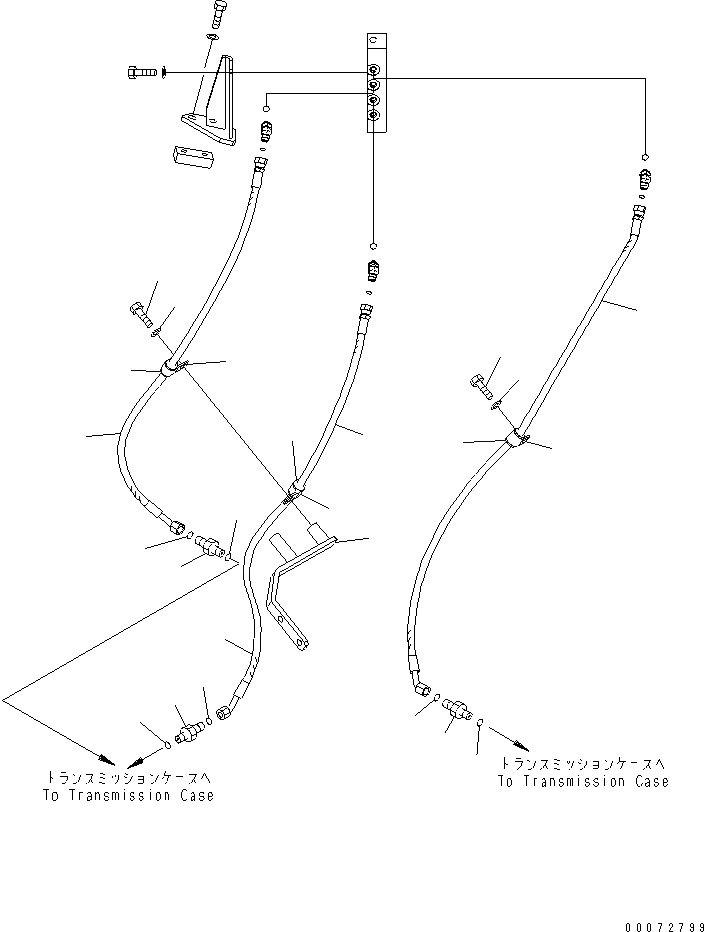 C

トランスミッションケースへ
To Transmission Case

トランスミッションケースへ
To Transmission Case

00072799