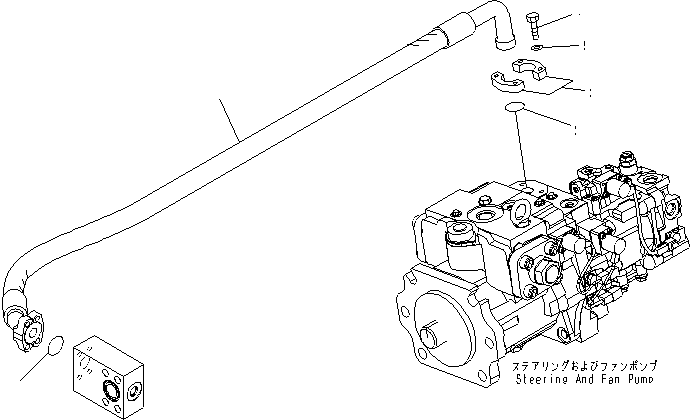 ステアリングおよびファンポンプ
Steering And Fan Pump