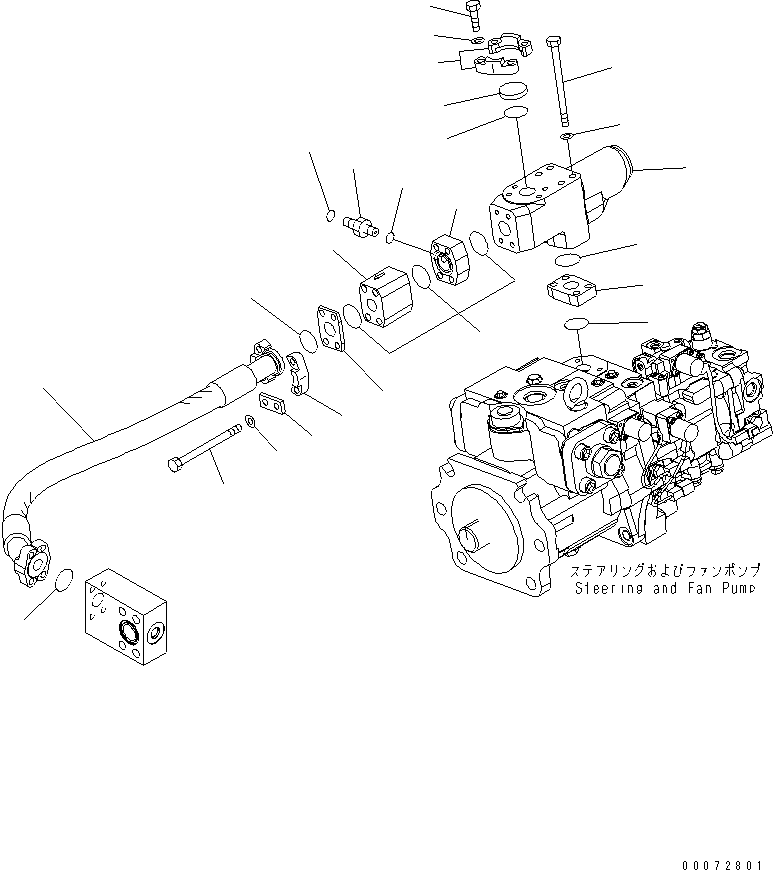 ステアリングおよびファンポンプ
Steering and Fan Pump

00072801