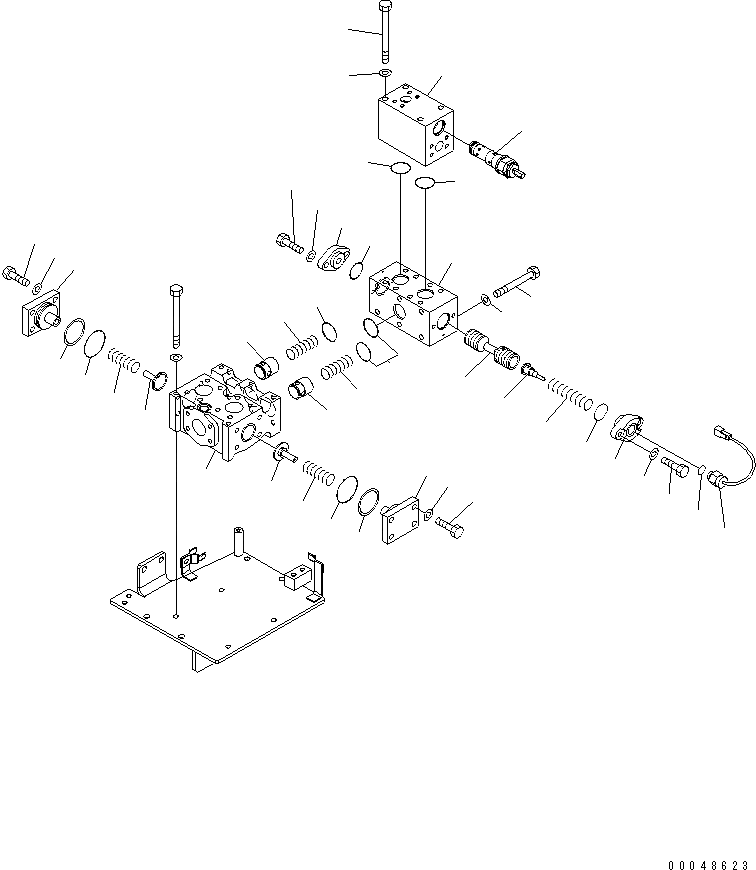 00048623