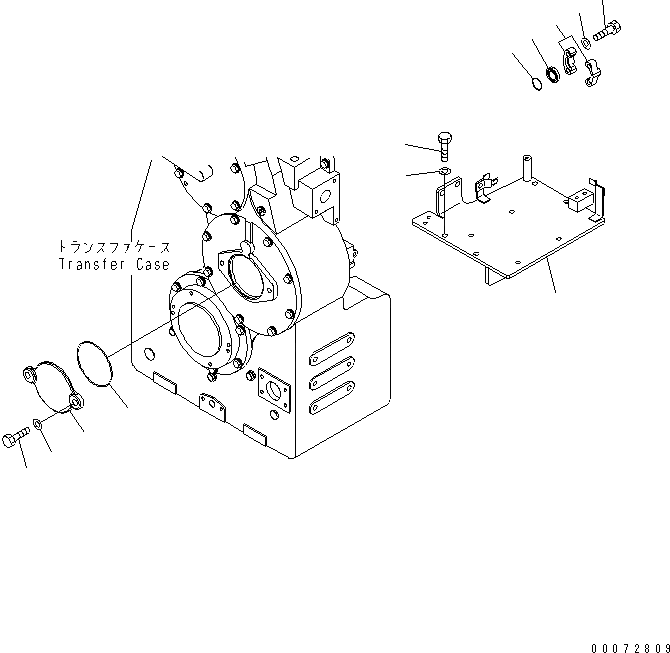 トランスファケース
Transfer Case

00072809