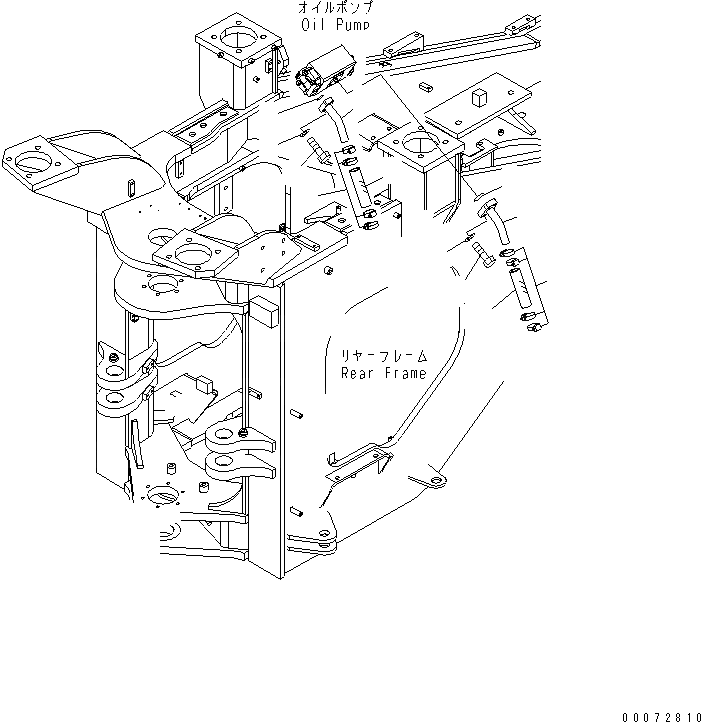 オイルポンプ
Oil Pump

リヤーフレーム
Rear Frame

00072810