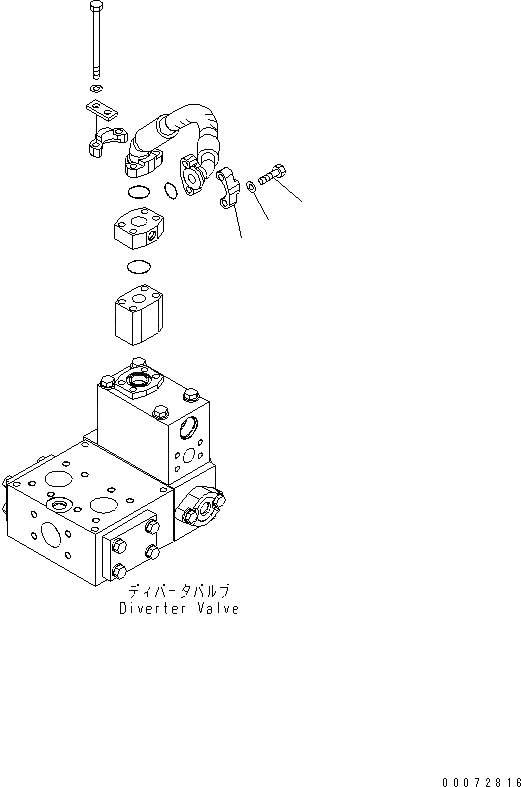 ディバータバルブ
Diverter Valve

00072816