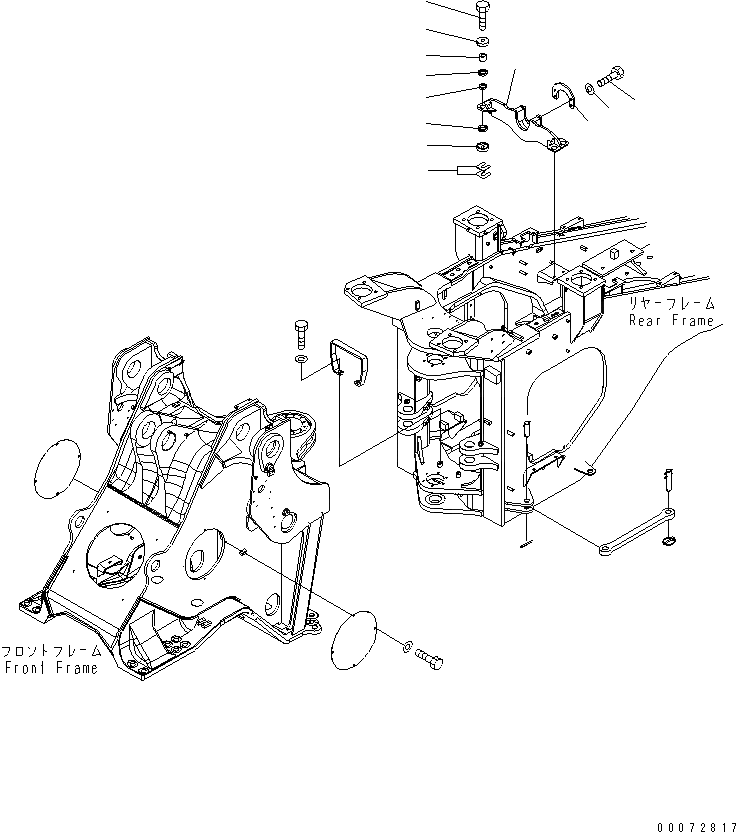 リヤーフレーム
Rear Frame

フロントフレーム
Front Frame

00072817