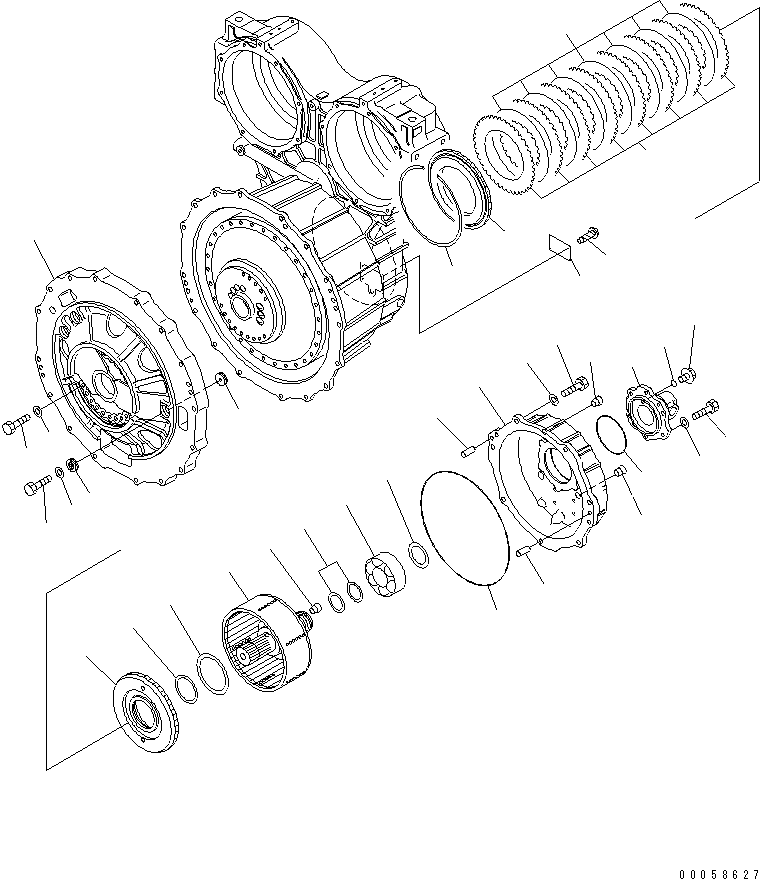 00058627