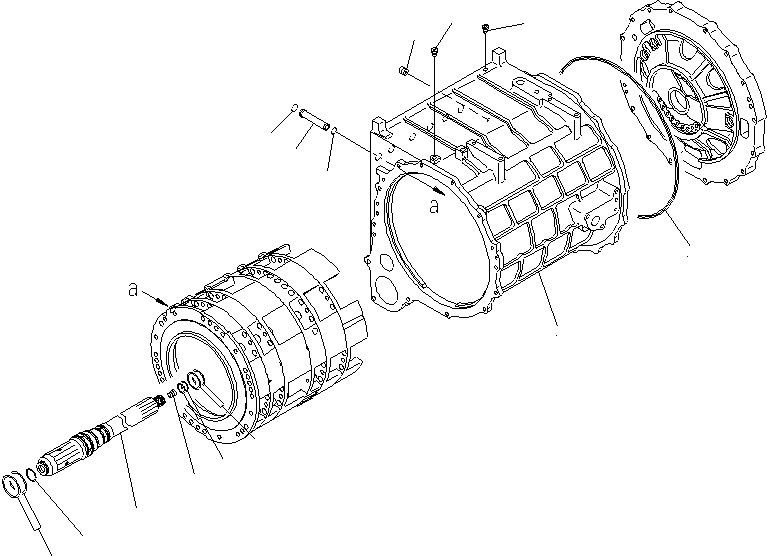 a

a