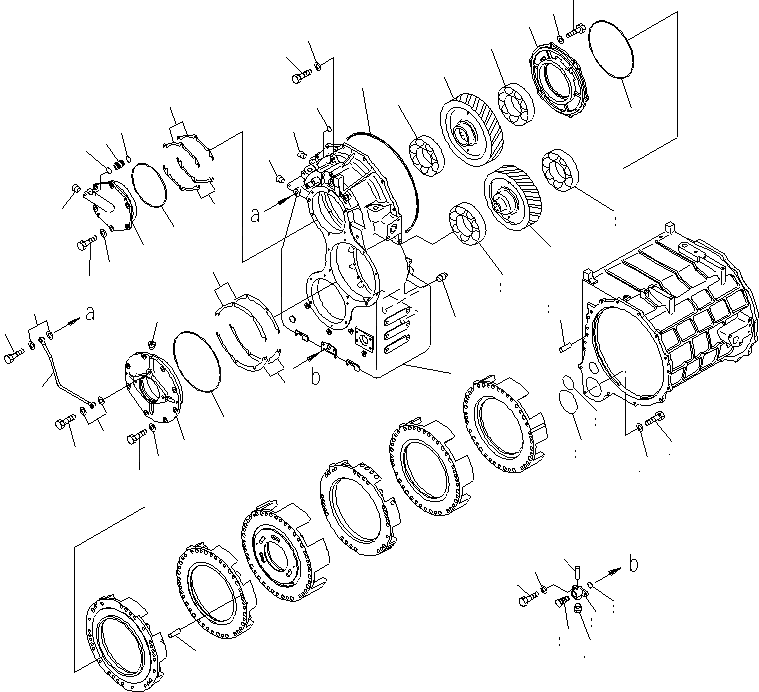 a

a

b

b