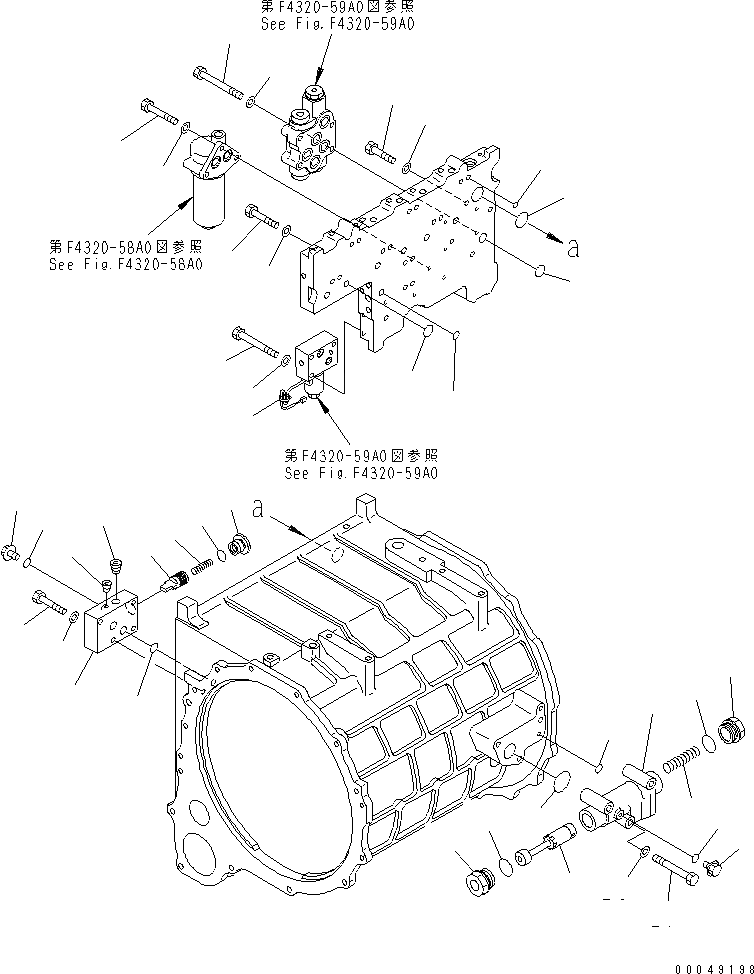 第F4320-59A0図参照
See Fig.F4320-59A0

第F4320-58A0図参照
See Fig.F4320-58A0

a

第F4320-59A0図参照
See Fig.F4320-59A0

a

00049198