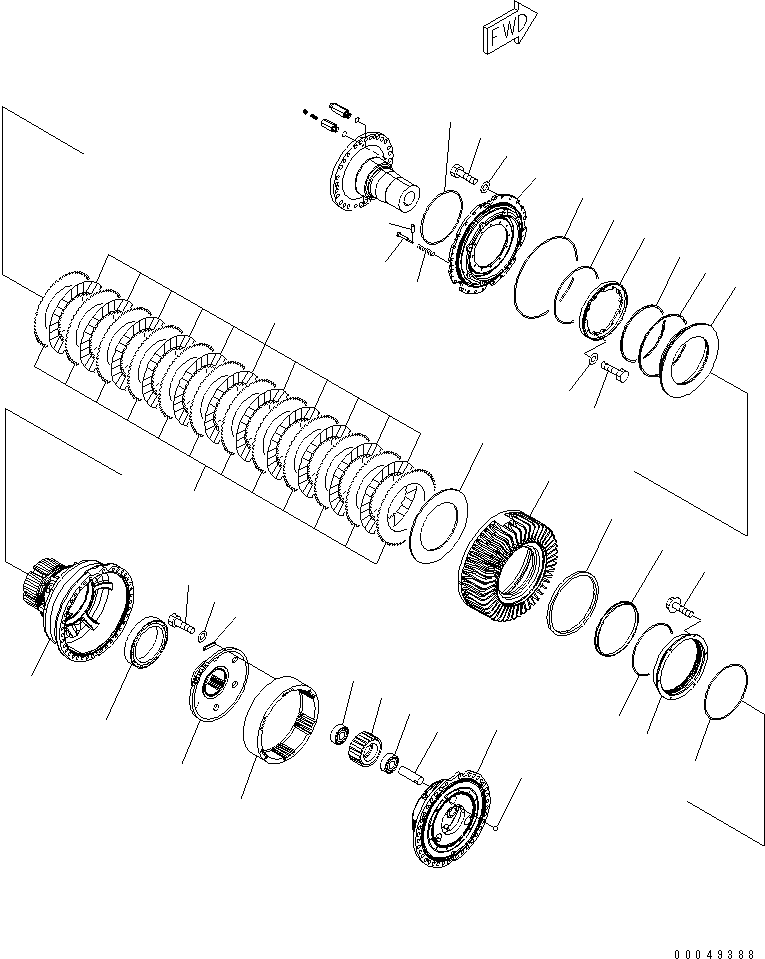 FWD

00049388