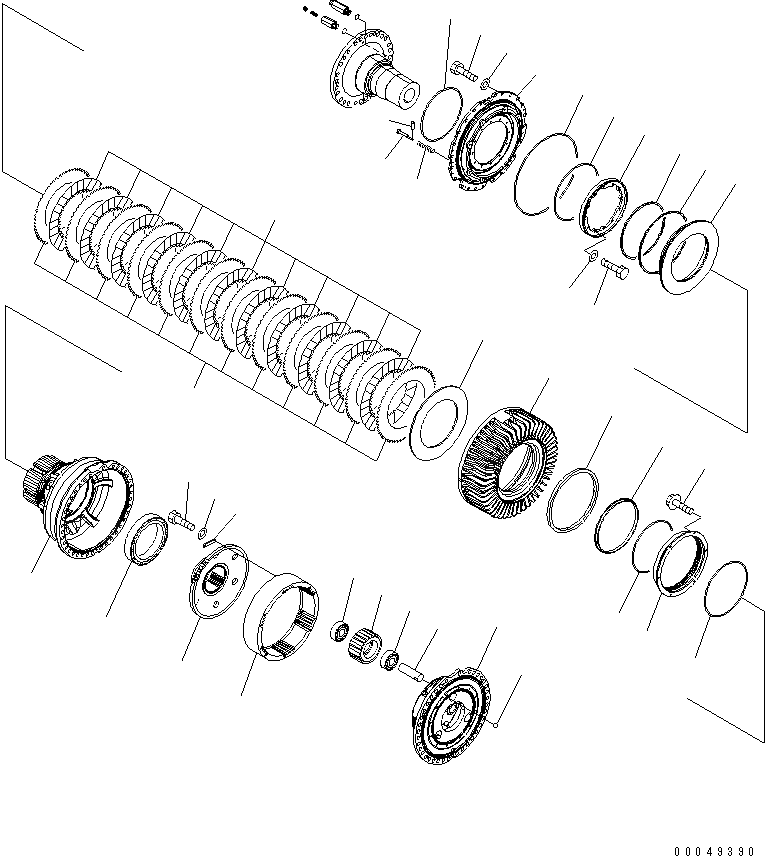 00049390