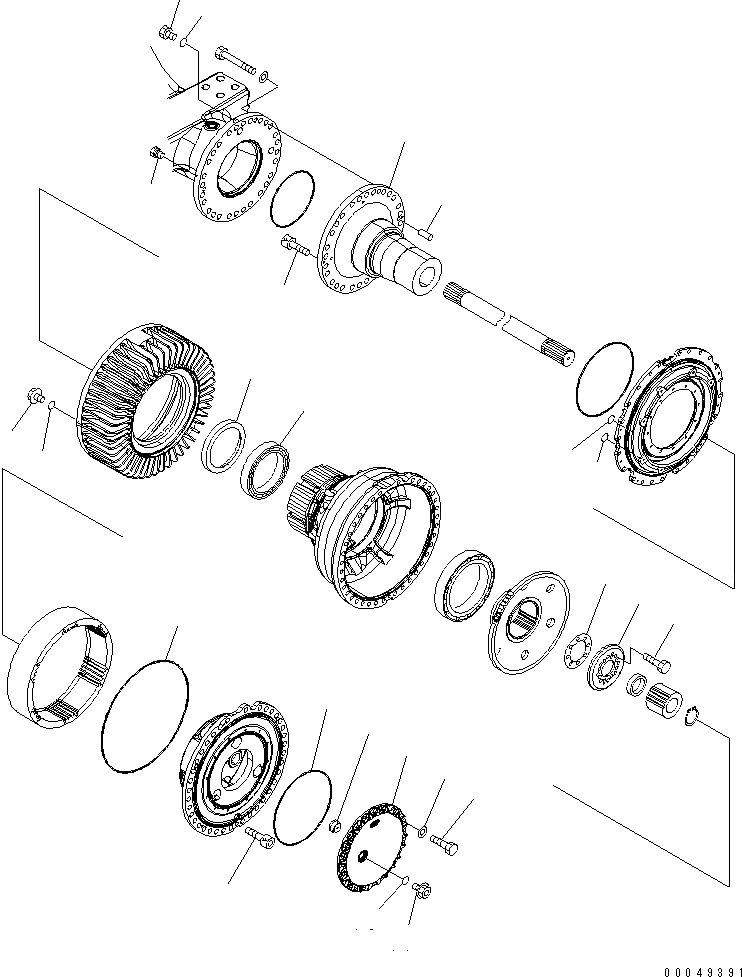 00049391