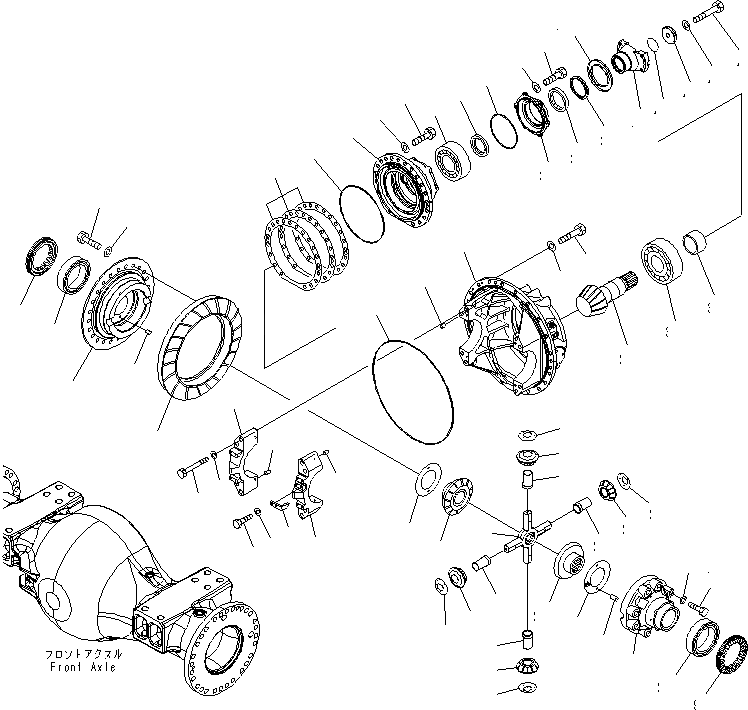 フロントアクスル
Front Axle