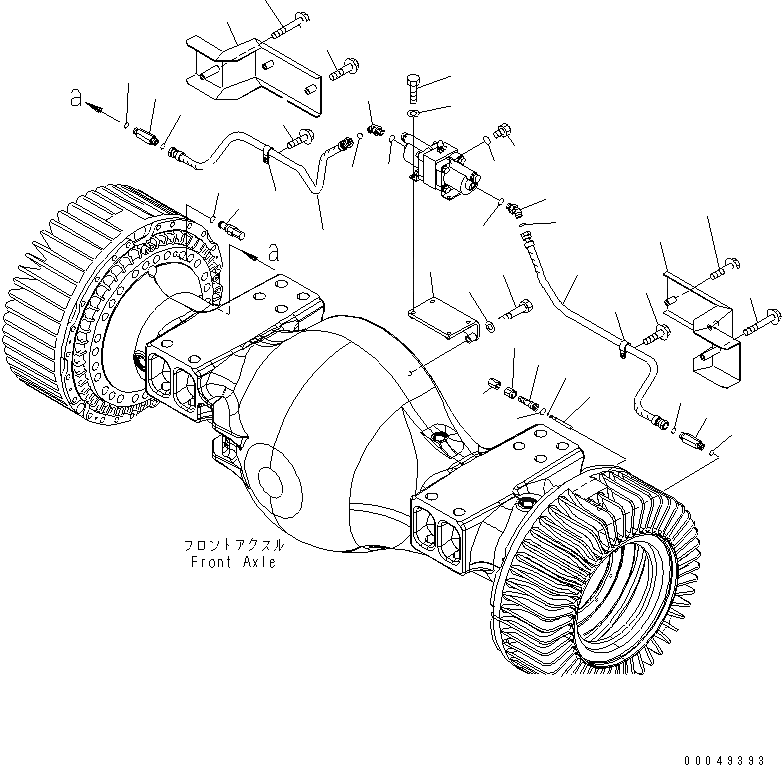 a

a

フロントアクスル
Front Axle

00049393