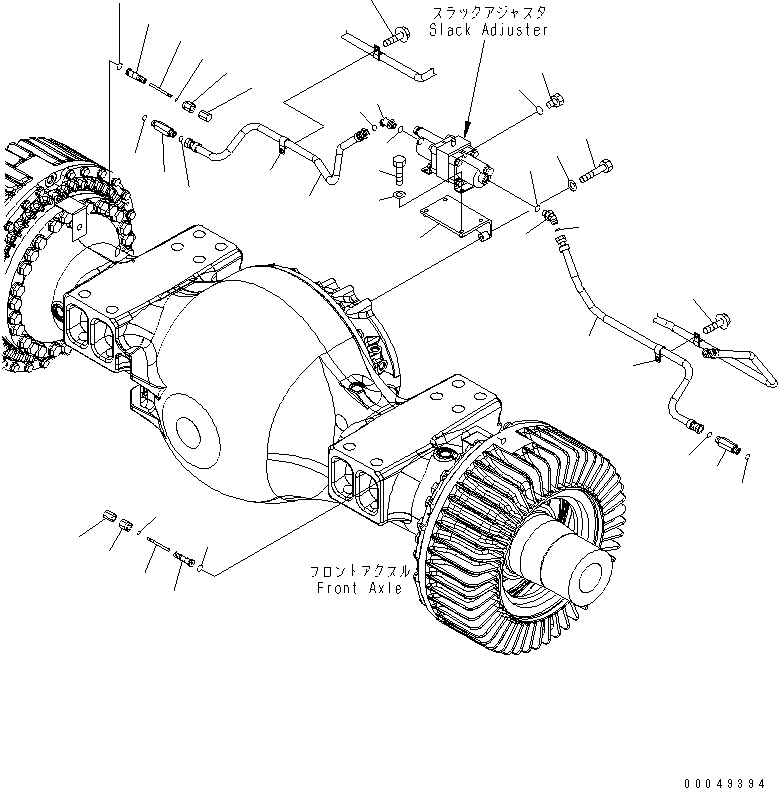 スラックアジャスタ
Slack Adjuster

フロントアクスル
Front Axle

00049394