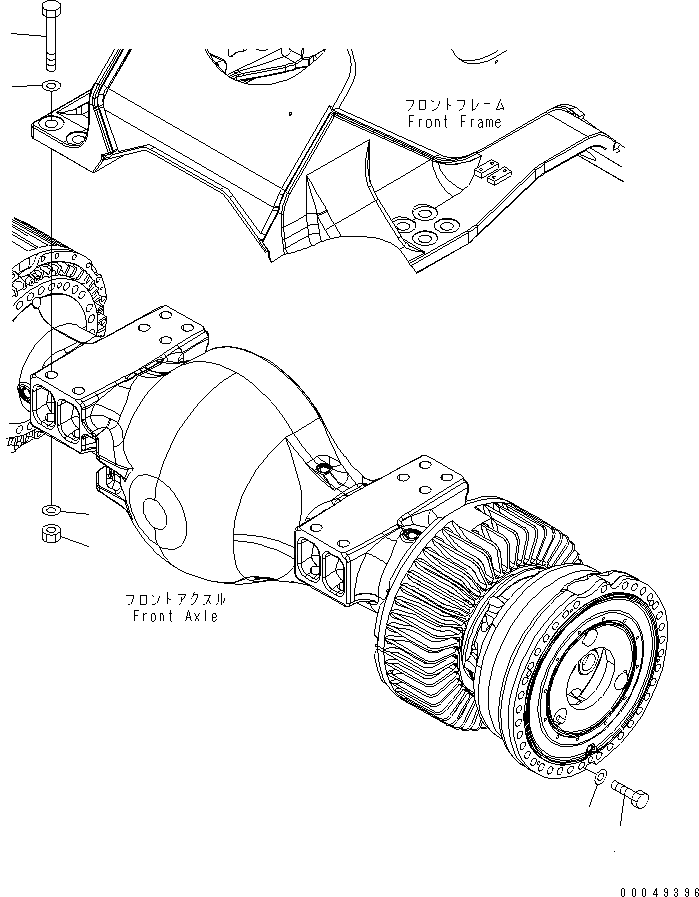 フロントフレーム
Front Frame

フロントアクスル
Front Axle

00049396