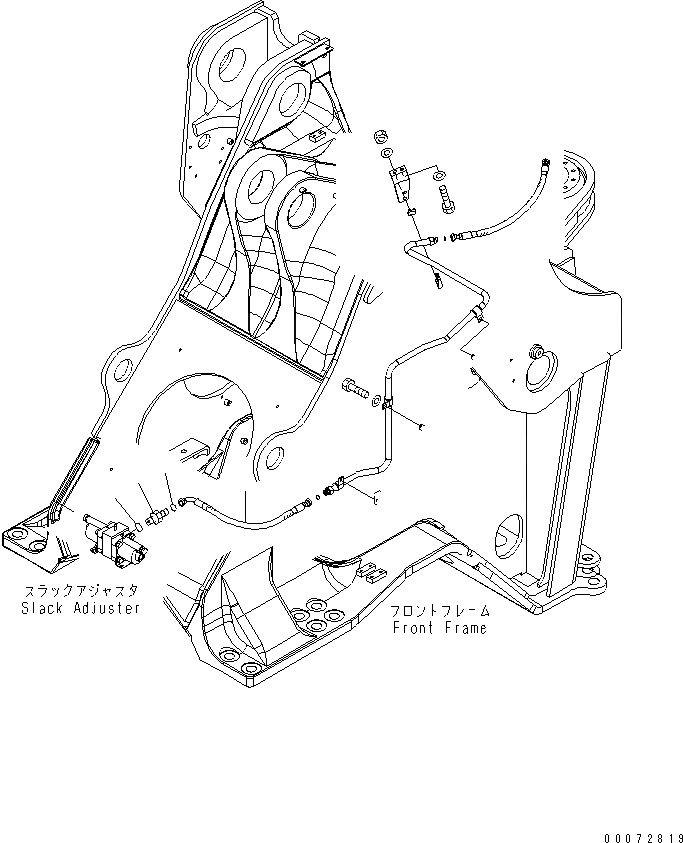 スラックアジャスタ
Slack Adjuster

フロントフレーム
Front Frame

00072819