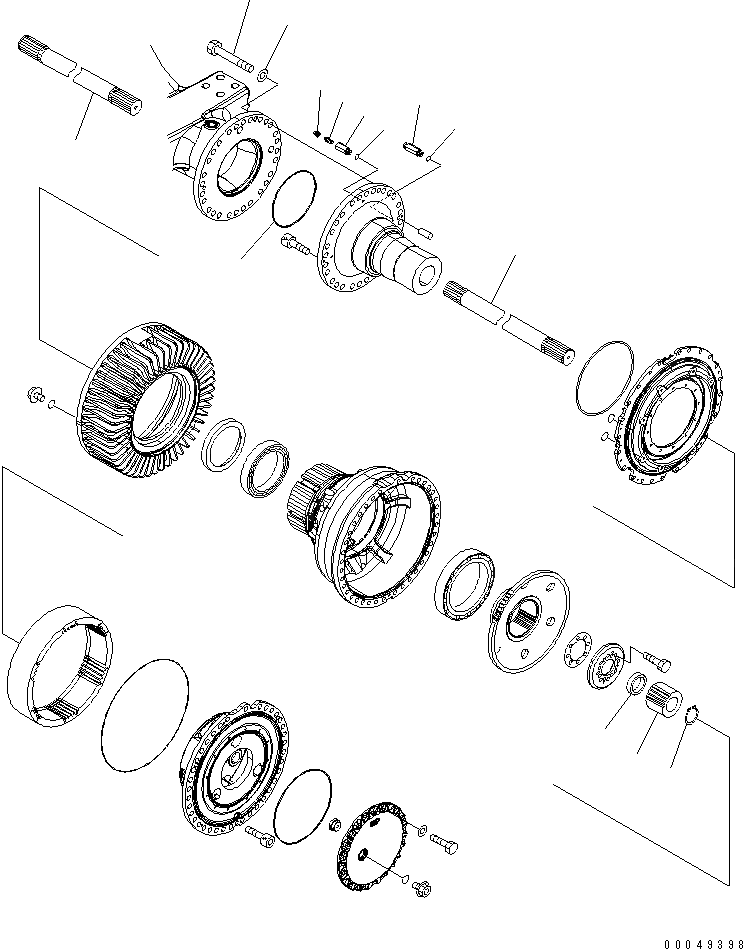 00049398