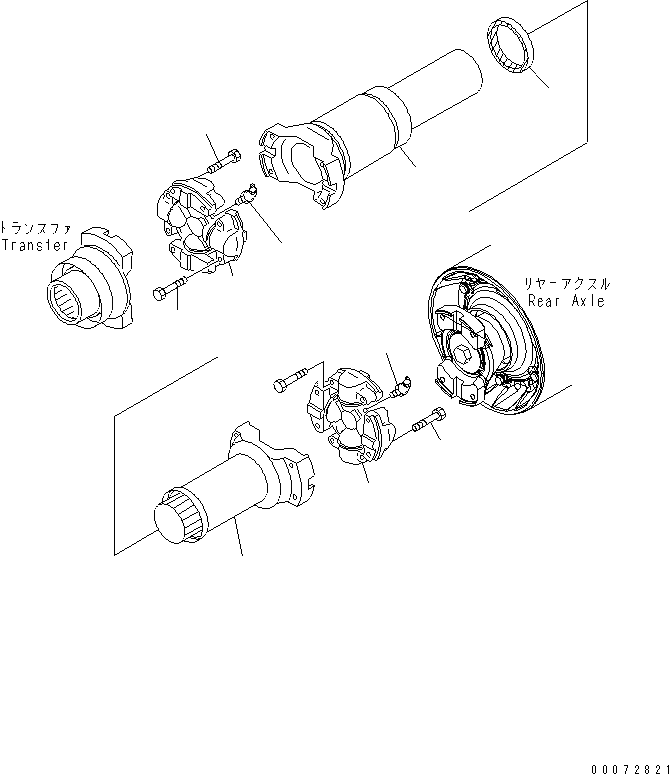 トランスファ
Transfer

リヤーアクスル
Rear Axle

00072821