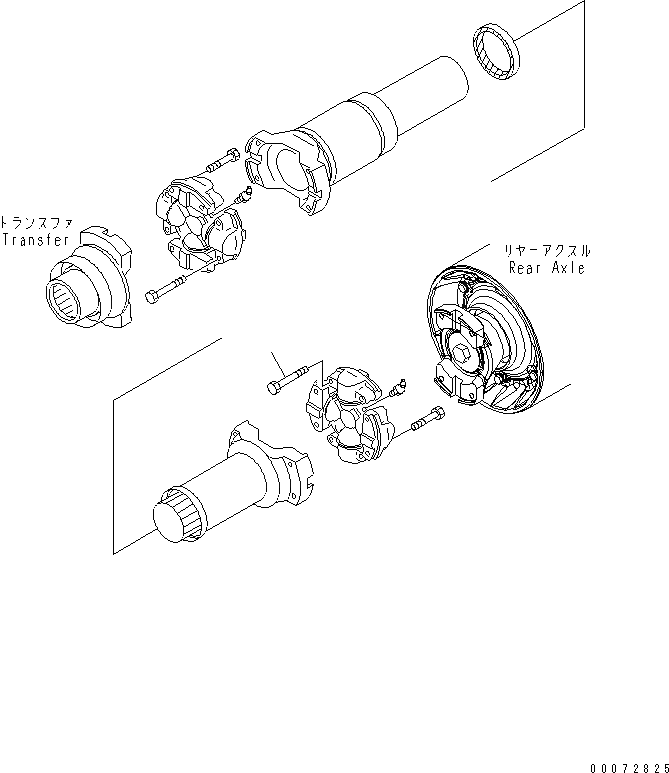 トランスファ
Transfer

リヤーアクスル
Rear Axle

00072825