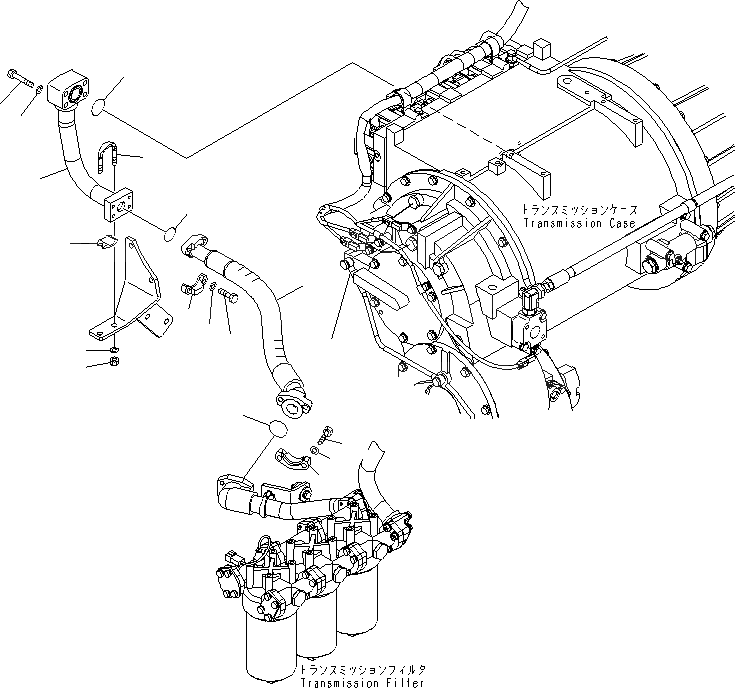 トランスミッションケース
Transmission Case

トランスミッションフィルタ
Transmission Filter