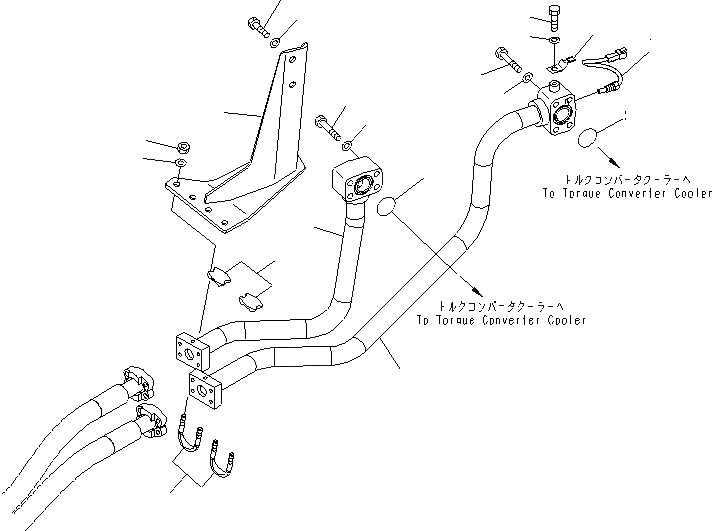 トルクコンバータクーラーへ
To Torque Converter Cooler

トルクコンバータクーラーへ
To Torque Converter Cooler